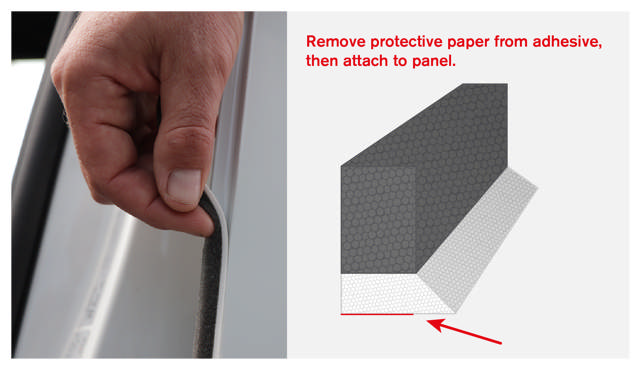 Remove protective paper from adhesive, then attach to panel.